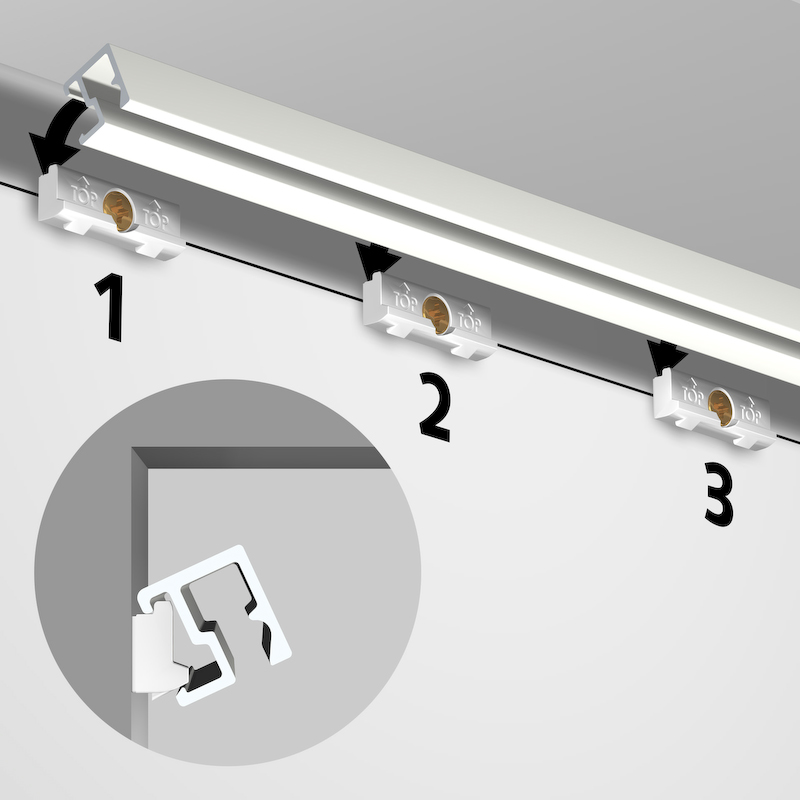 TOP TOP
1
TOP TOP
2
TOP TOP
3