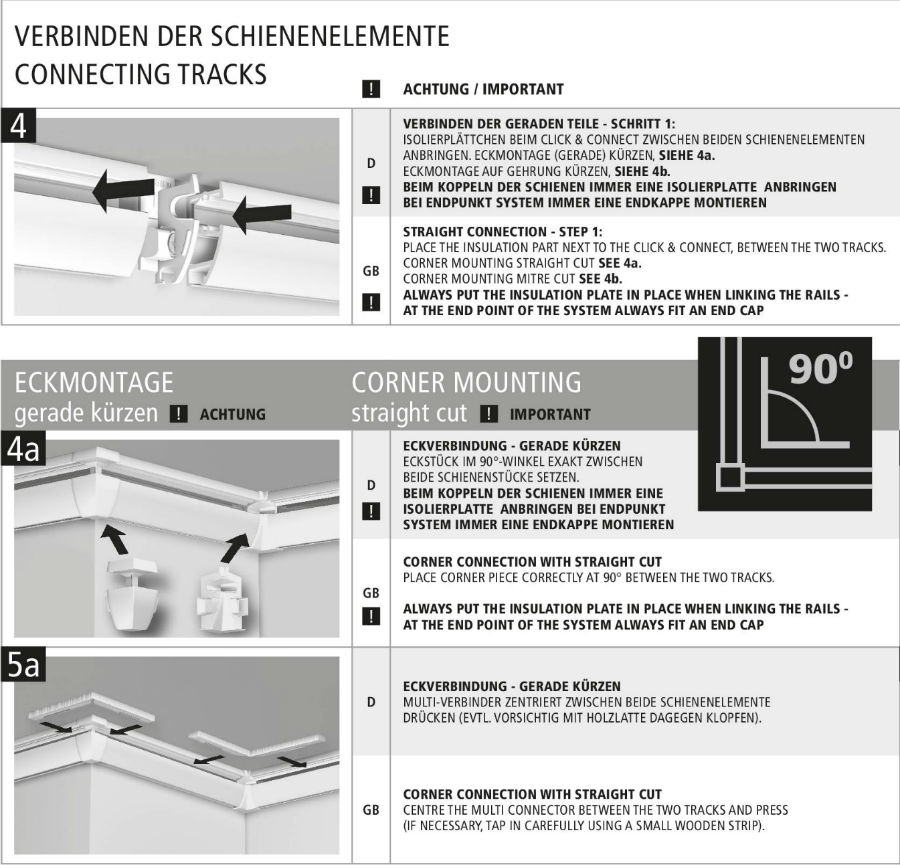 VERBINDEN DER SCHIENENELEMENTE
CONNECTING TRACKS

! ACHTUNG / IMPORTANT

4

D
!

VERBINDEN DER GERADEN TEILE - SCHRITT 1:
ISOLIERPLÄTTCHEN BEIM CLICK & CONNECT ZWISCHEN BEIDEN SCHIENENELEMENTEN ANBRINGEN. ECKMONTAGE (GERADE) KÜRZEN, SIEHE 4a.
ECKMONTAGE AUF GEHRUNG KÜRZEN, SIEHE 4b.
BEIM KOPPELN DER SCHIENEN IMMER EINE ISOLIERPLATTE ANBRINGEN
BEI ENDPUNKT SYSTEM IMMER EINE ENDKAPPE MONTIEREN

GB
!

STRAIGHT CONNECTION - STEP 1:
PLACE THE INSULATION PART NEXT TO THE CLICK & CONNECT, BETWEEN THE TWO TRACKS.
CORNER MOUNTING STRAIGHT CUT SEE 4a.
CORNER MOUNTING MITRE CUT SEE 4b.
ALWAYS PUT THE INSULATION PLATE IN PLACE WHEN LINKING THE RAILS -
AT THE END POINT OF THE SYSTEM ALWAYS FIT AN END CAP

ECKMONTAGE
gerade kürzen ! ACHTUNG

CORNER MOUNTING
straight cut ! IMPORTANT

$90^0$

4a

D
!

ECKVERBINDUNG - GERADE KÜRZEN
ECKSTÜCK IM 90°-WINKEL EXAKT ZWISCHEN BEIDE SCHIENENSTÜCKE SETZEN.
BEIM KOPPELN DER SCHIENEN IMMER EINE ISOLIERPLATTE ANBRINGEN BEI ENDPUNKT SYSTEM IMMER EINE ENDKAPPE MONTIEREN

GB
!

CORNER CONNECTION WITH STRAIGHT CUT
PLACE CORNER PIECE CORRECTLY AT 90° BETWEEN THE TWO TRACKS.

ALWAYS PUT THE INSULATION PLATE IN PLACE WHEN LINKING THE RAILS -
AT THE END POINT OF THE SYSTEM ALWAYS FIT AN END CAP

5a

D

ECKVERBINDUNG - GERADE KÜRZEN
MULTI-VERBINDER ZENTRIERT ZWISCHEN BEIDE SCHIENENELEMENTE DRÜCKEN (EVTL. VORSICHTIG MIT HOLZLATTE DAGEGEN KLOPFEN).

GB

CORNER CONNECTION WITH STRAIGHT CUT
CENTRE THE MULTI CONNECTOR BETWEEN THE TWO TRACKS AND PRESS (IF NECESSARY, TAP IN CAREFULLY USING A SMALL WOODEN STRIP).